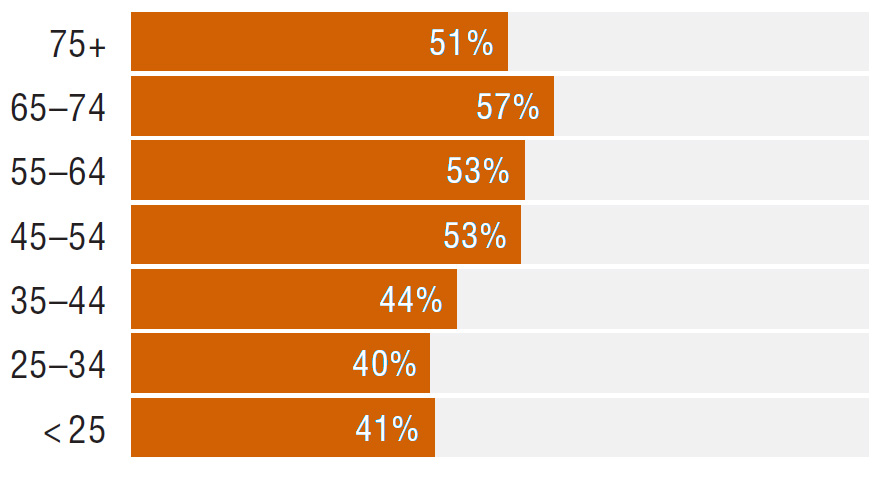 75+ 51%
65–74 57%
55–64 53%
45–54 53%
35–44 44%
25–34 40%
< 25 41%