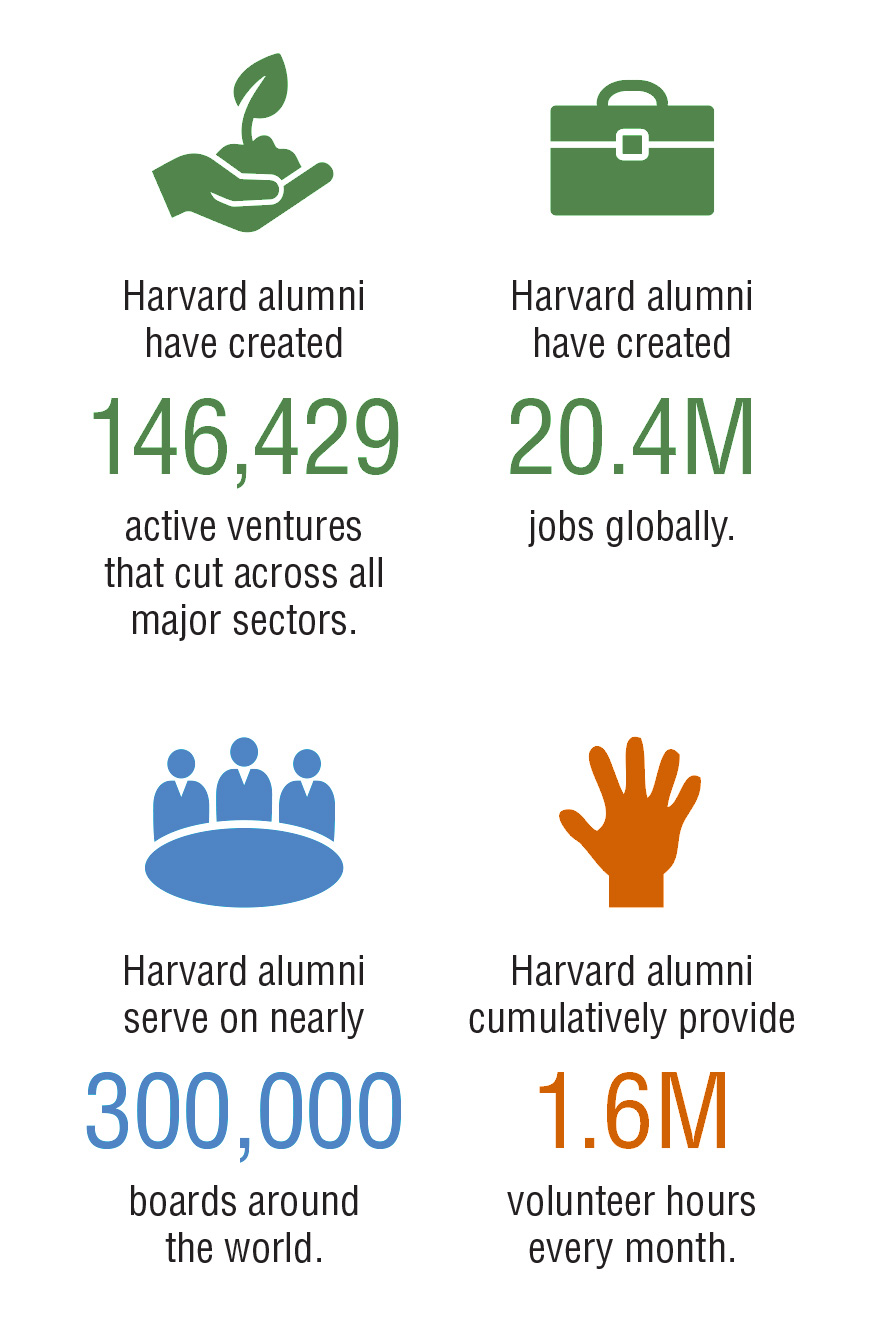 Harvard alumni have created

146,429

active ventures that cut across all major sectors.

Harvard alumni have created

20.4M

jobs globally.

Harvard alumni serve on nearly

300,000

boards around the world.

Harvard alumni cumulatively provide

1.6M

volunteer hours every month.